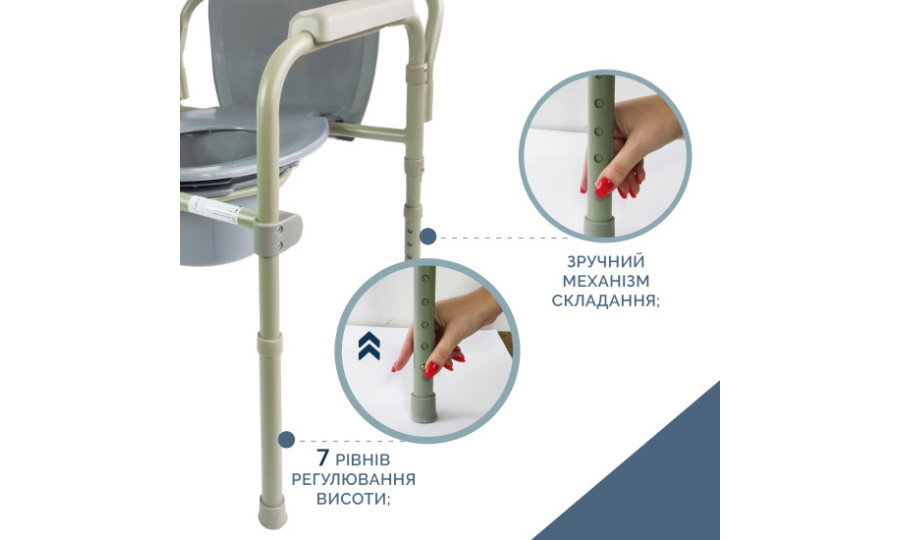 ЗРУЧНИЙ МЕХАНІЗМ СКЛАДАННЯ;

7 РІВНІВ РЕГУЛЮВАННЯ ВИСОТИ;